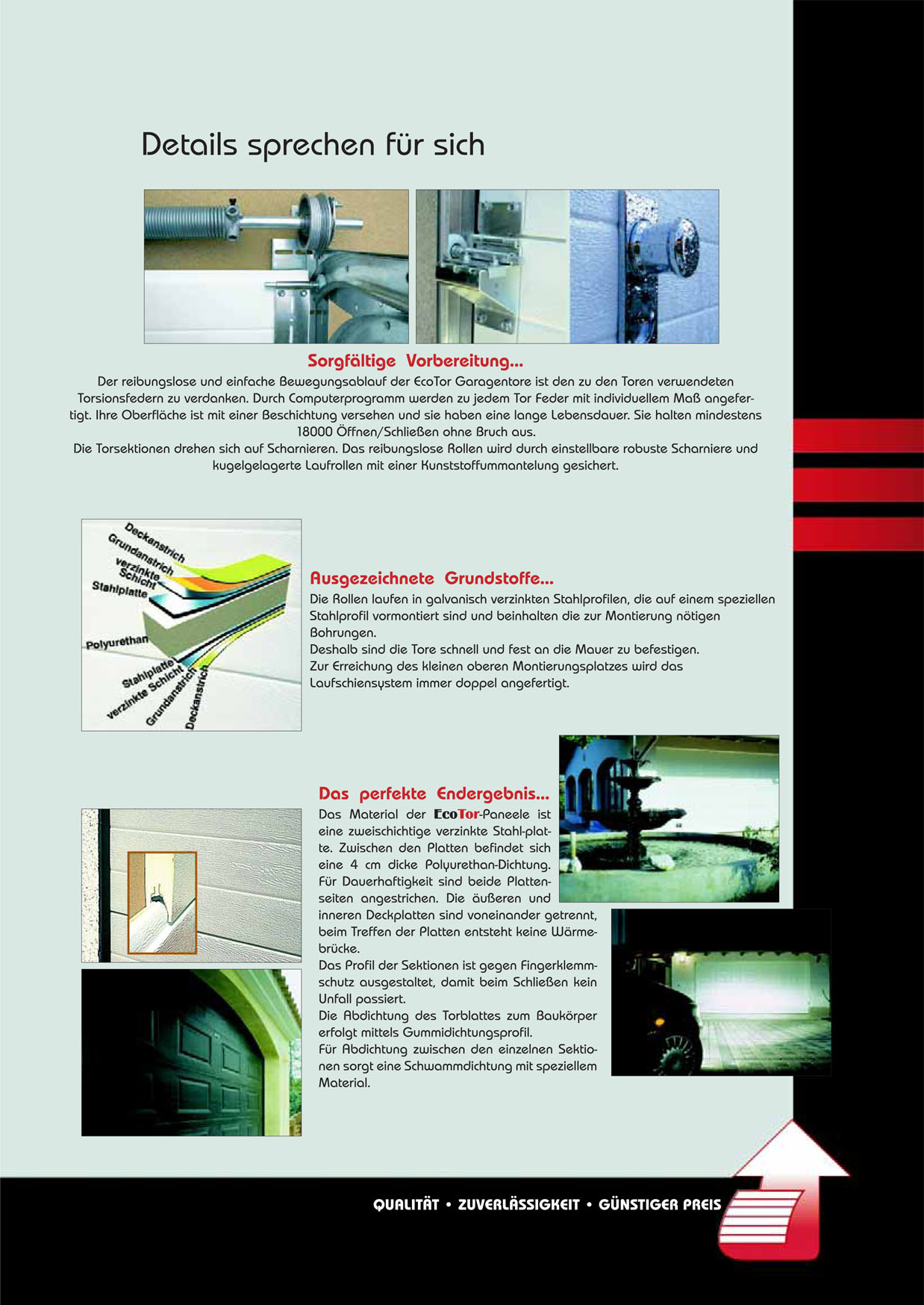 Details sprechen für sich

Sorgfältige Vorbereitung...

Der reibungslose und einfache Bewegungsablauf der EcoTor Garagentore ist den zu den Toren verwendeten Torsionsfedern zu verdanken. Durch Computerprogramm werden zu jedem Tor Feder mit individuellem Maß angefertigt. Ihre Oberfläche ist mit einer Beschichtung versehen und sie haben eine lange Lebensdauer. Sie halten mindestens 18000 Öffnen/Schließen ohne Bruch aus.
Die Torsektionen drehen sich auf Scharnieren. Das reibungslose Rollen wird durch einstellbare robuste Scharniere und kugelgelagerte Laufrollen mit einer Kunststoffummantelung gesichert.

Deckanstrich
Grundanstrich
verzinkte Schicht
Stahlplatte
Polyurethan
Stahlplatte
verzinkte Schicht
Grundanstrich
Deckanstrich

Ausgezeichnete Grundstoffe...

Die Rollen laufen in galvanisch verzinkten Stahlprofilen, die auf einem speziellen Stahlprofil vormontiert sind und beinhalten die zur Montierung nötigen Bohrungen.
Deshalb sind die Tore schnell und fest an die Mauer zu befestigen.
Zur Erreichung des kleinen oberen Montierungsplatzes wird das Laufschiensystem immer doppel angefertigt.

Das perfekte Endergebnis...

Das Material der EcoTor-Paneele ist eine zweischichtige verzinkte Stahl-platte. Zwischen den Platten befindet sich eine 4 cm dicke Polyurethan-Dichtung. Für Dauerhaftigkeit sind beide Plattenseiten angestrichen. Die äußeren und inneren Deckplatten sind voneinander getrennt, beim Treffen der Platten entsteht keine Wärmebrücke.
Das Profil der Sektionen ist gegen Fingerklemmschutz ausgestaltet, damit beim Schließen kein Unfall passiert.
Die Abdichtung des Torblattes zum Baukörper erfolgt mittels Gummidichtungsprofil.
Für Abdichtung zwischen den einzelnen Sektionen sorgt eine Schwammdichtung mit speziellem Material.

QUALITÄT • ZUVERLÄSSIGKEIT • GÜNSTIGER PREIS